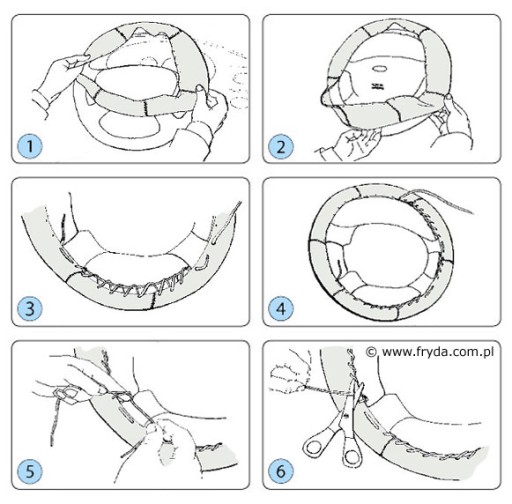 1

2

3

4

5

© www.fryda.com.pl

6