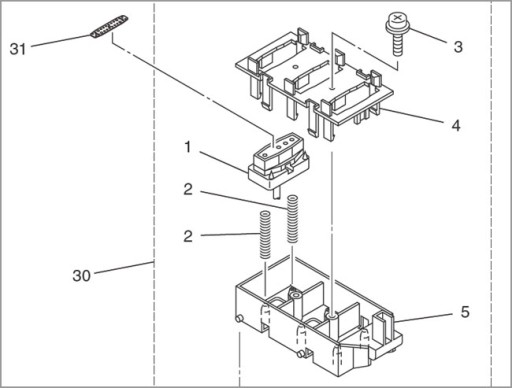 31

3

4

1

2

2

30

5