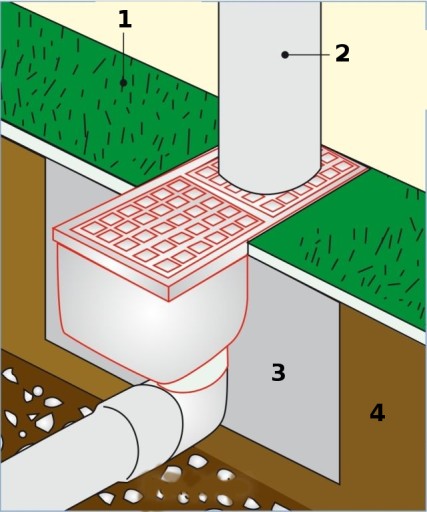 1
2
3
4