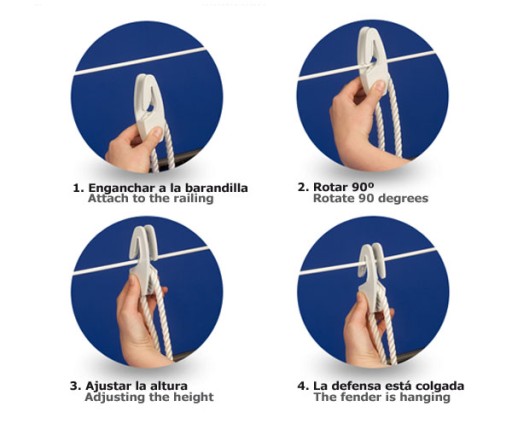 1. Enganchar a la barandilla
Attach to the railing

2. Rotar 90º
Rotate 90 degrees

3. Ajustar la altura
Adjusting the height

4. La defensa está colgada
The fender is hanging