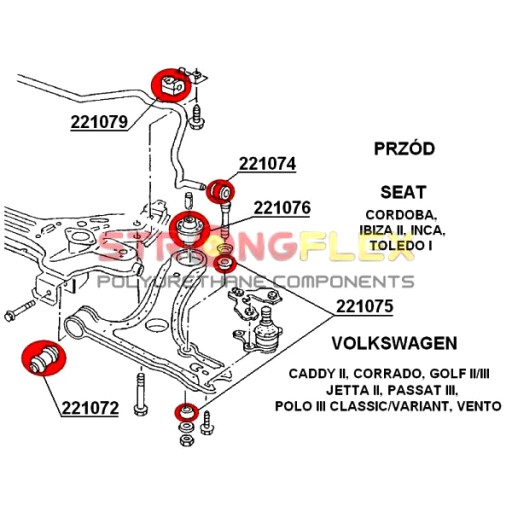 221079

PRZÓD

221074

SEAT

221076

CORDOBA, IBIZA II, INCA, TOLEDO I

STRONGFLEX
POLYURETHANE COMPONENTS

221075

VOLKSWAGEN

CADDY II, CORRADO, GOLF II/III
JETTA II, PASSAT III,
POLO III CLASSIC/VARIANT, VENTO

221072