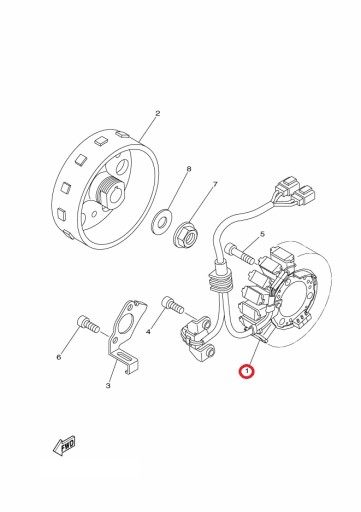 2
8
7
5
4
6
3
1
FWD