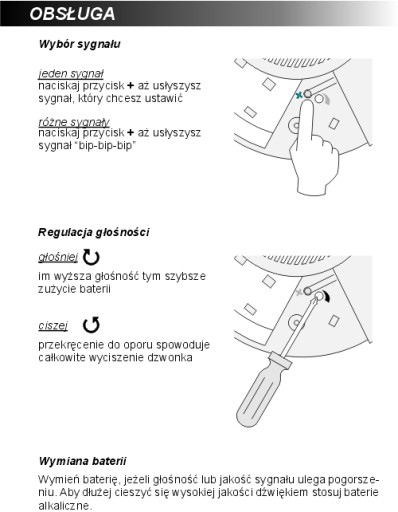 OBSŁUGA

Wybór sygnału

jeden sygnał
naciskaj przycisk + aż usłyszysz sygnał, który chcesz ustawić

różne sygnały
naciskaj przycisk + aż usłyszysz sygnał "bip-bip-bip"

Regulacja głośności

głośniej

im wyższa głośność tym szybsze zużycie baterii

ciszej

przekręcenie do oporu spowoduje całkowite wyciszenie dzwonka

Wymiana baterii

Wymień baterię, jeżeli głośność lub jakość sygnału ulega pogorszeniu. Aby dłużej cieszyć się wysokiej jakości dźwiękiem stosuj baterie alkaliczne.