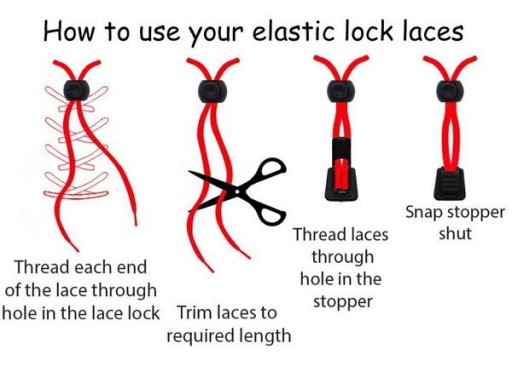 How to use your elastic lock laces

Thread each end of the lace through hole in the lace lock

Trim laces to required length

Thread laces through hole in the stopper

Snap stopper shut