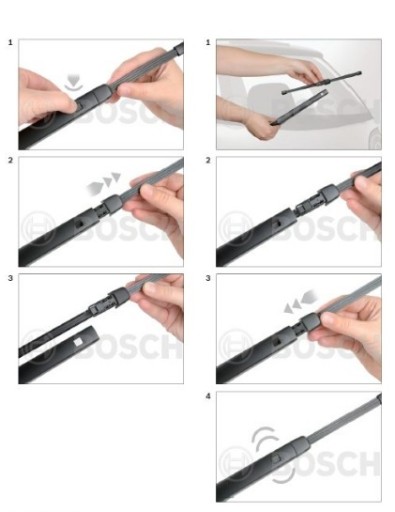 1

BOSCH

2

BOSCH

3

BOSCH

1

BOSCH

2

BOSCH

3

BOSCH

4

BOSCH