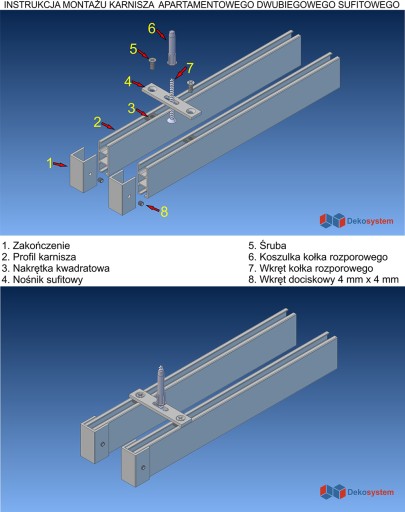 INSTRUKCJA MONTAŻU KARNISZA APARTAMENTOWEGO DWUBIEGOWEGO SUFITOWEGO

6
5
7
4
3
2
1
8

Dekosystem

1. Zakończenie
2. Profil karnisza
3. Nakrętka kwadratowa
4. Nośnik sufitowy

5. Śruba
6. Koszulka kołka rozporowego
7. Wkręt kołka rozporowego
8. Wkręt dociskowy 4 mm x 4 mm

Dekosystem