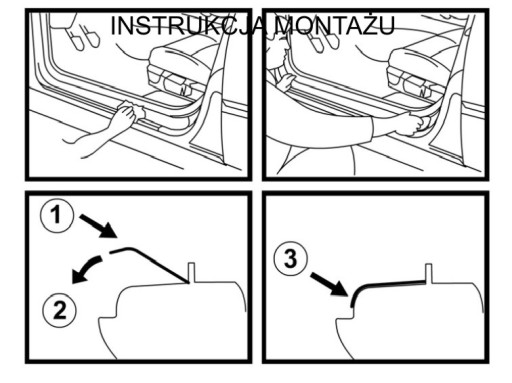 INSTRUKCJA MONTAŻU

1

2

3