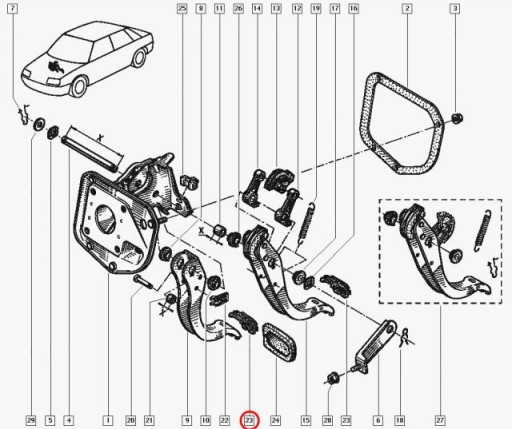 7
25
8
11
26
14
13
12
19
17
16
2
3
X
X
29
5
4
1
20
21
9
10
22
23
24
15
28
23
6
18
27