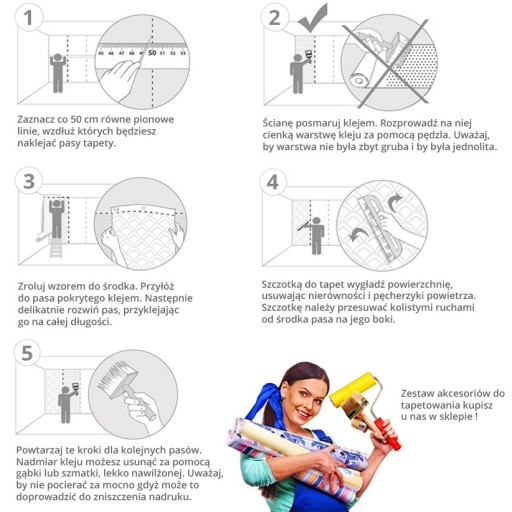 1

45 46 47 48 49 50 51 52 53

Zaznacz co 50 cm równe pionowe linie, wzdłuż których będziesz naklejać pasy tapety.

2

Ścianę posmaruj klejem. Rozprowadź na niej cienką warstwę kleju za pomocą pędzla. Uważaj, by warstwa nie była zbyt gruba i by była jednolita.

3

Zroluj wzorem do środka. Przyłóż do pasa pokrytego klejem. Następnie delikatnie rozwiń pas, przyklejając go na całej długości.

4

Szczotką do tapet wygładź powierzchnię, usuwając nierówności i pęcherzyki powietrza. Szczotkę należy przesuwać kolistymi ruchami od środka pasa na jego boki.

5

Powtarzaj te kroki dla kolejnych pasów. Nadmiar kleju możesz usunąć za pomocą gąbki lub szmatki, lekko nawilżonej. Uważaj, by nie pocierać za mocno gdyż może to doprowadzić do zniszczenia nadruku.

Zestaw akcesoriów do tapetowania kupisz u nas w sklepie !