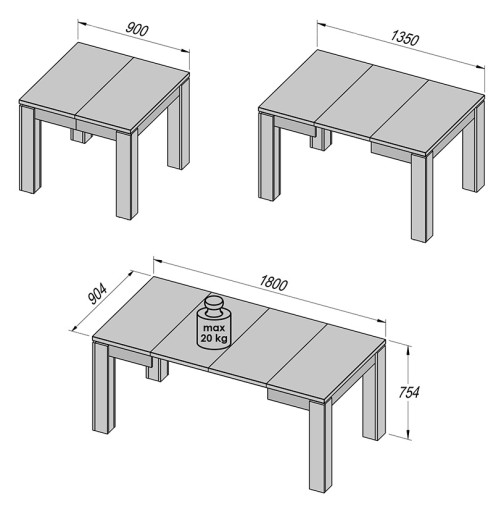 900

1350

904

1800

max
20 kg

754