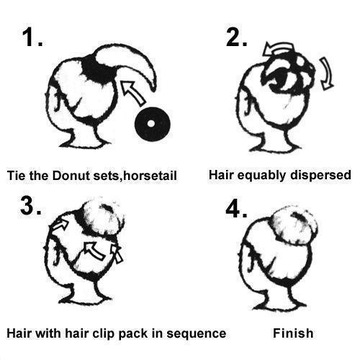 1.

Tie the Donut sets,horsetail

2.

Hair equably dispersed

3.

Hair with hair clip pack in sequence

4.

Finish