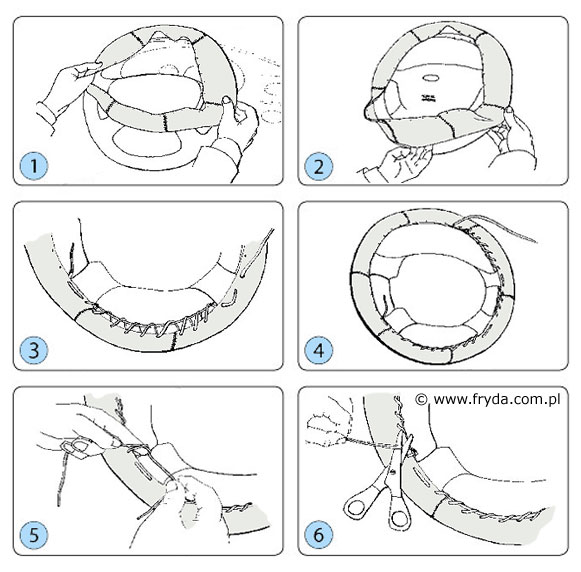 1

2

3

4

5

© www.fryda.com.pl

6