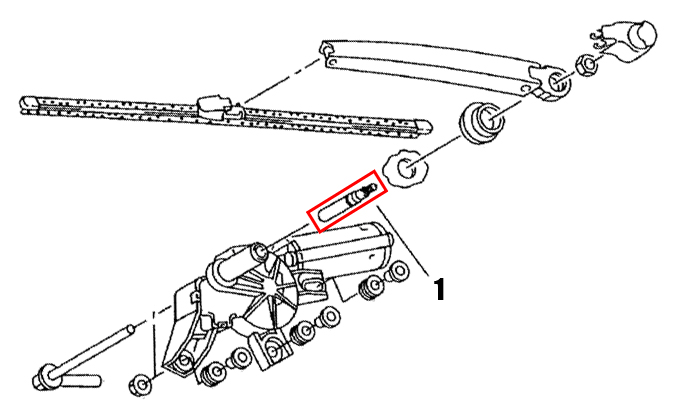 1