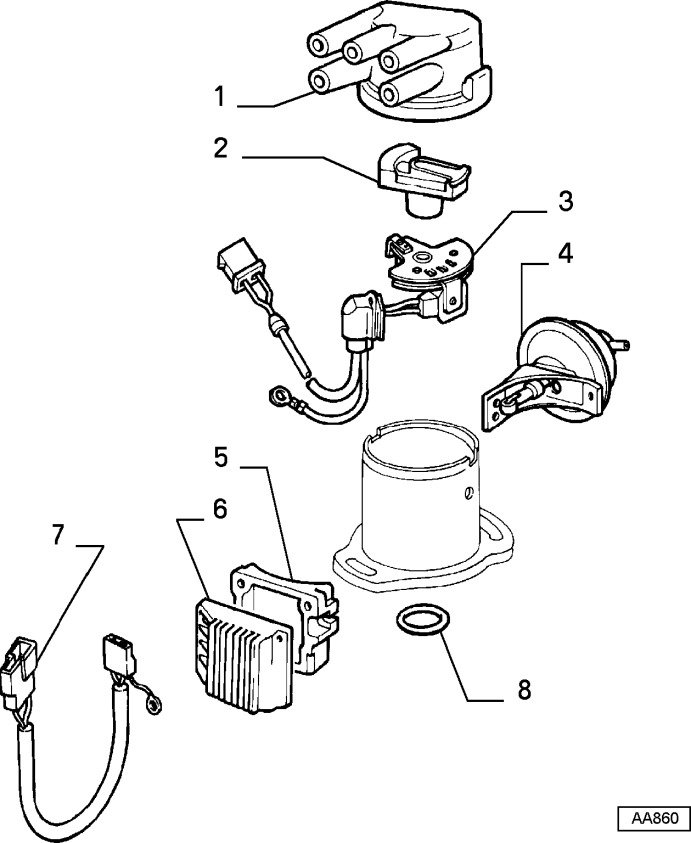 1
2
3
4
5
6
7
8
AA860