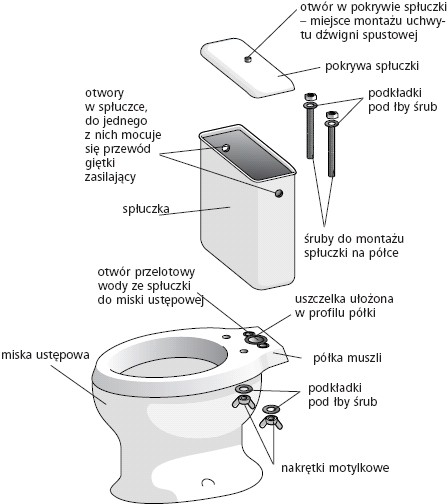 otwór w pokrywie spłuczki – miejsce montażu uchwytu dźwigni spustowej

pokrywa spłuczki

otwory w spłuczce, do jednego z nich mocuje się przewód giętki zasilający

podkładki pod łby śrub

spłuczka

śruby do montażu spłuczki na półce

otwór przelotowy wody ze spłuczki do miski ustępowej

uszczelka ułożona w profilu półki

miska ustępowa

półka muszli

podkładki pod łby śrub

nakrętki motylkowe