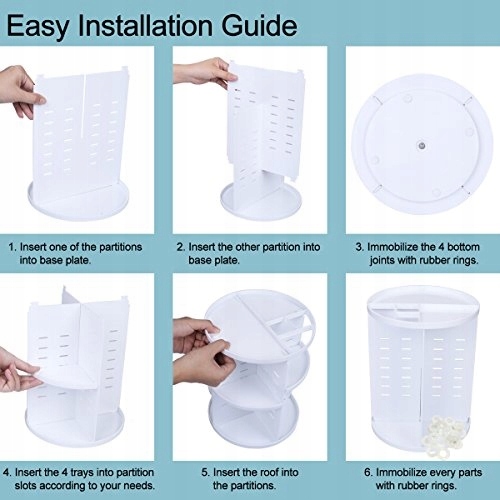 Easy Installation Guide

1. Insert one of the partitions into base plate.

2. Insert the other partition into base plate.

3. Immobilize the 4 bottom joints with rubber rings.

4. Insert the 4 trays into partition slots according to your needs.

5. Insert the roof into the partitions.

6. Immobilize every parts with rubber rings.