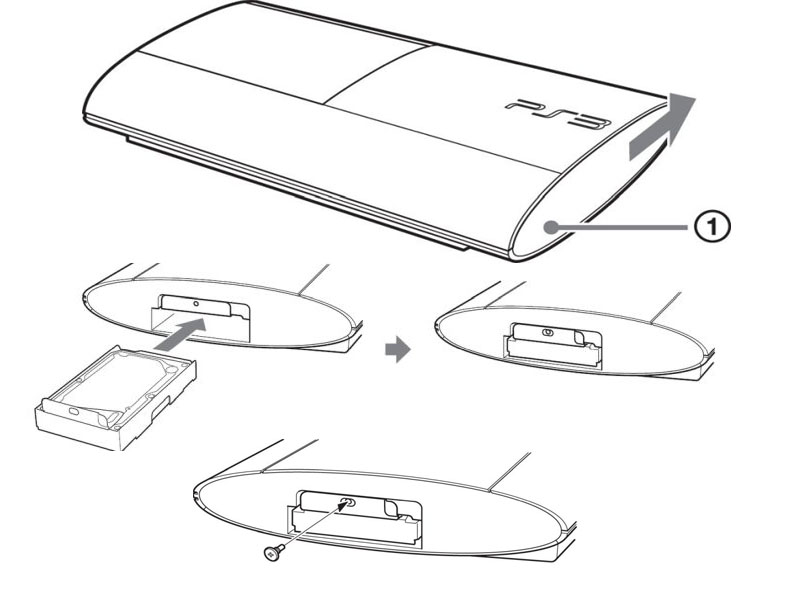 PS3

①