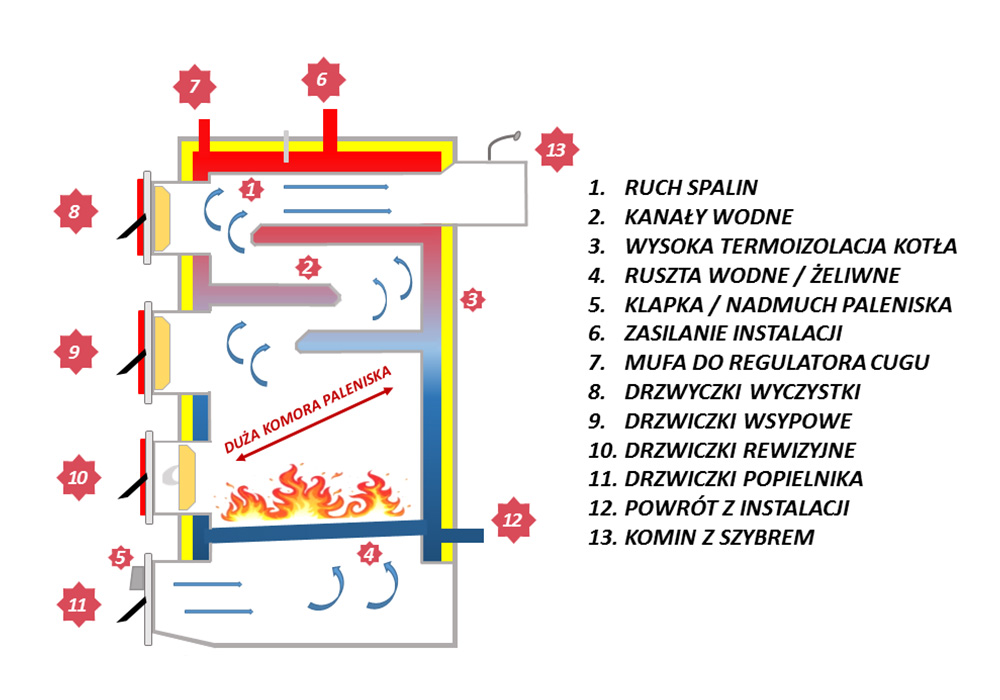 7
6
13
8
1
2
3
9
DUŻA KOMORA PALENISKA
10
12
5
4
11

1. RUCH SPALIN
2. KANAŁY WODNE
3. WYSOKA TERMOIZOLACJA KOTŁA
4. RUSZTA WODNE / ŻELIWNE
5. KLAPKA / NADMUCH PALENISKA
6. ZASILANIE INSTALACJI
7. MUFA DO REGULATORA CUGU
8. DRZWYCZKI WYCZYSTKI
9. DRZWICZKI WSYPOWE
10. DRZWICZKI REWIZYJNE
11. DRZWICZKI POPIELNIKA
12. POWRÓT Z INSTALACJI
13. KOMIN Z SZYBREM