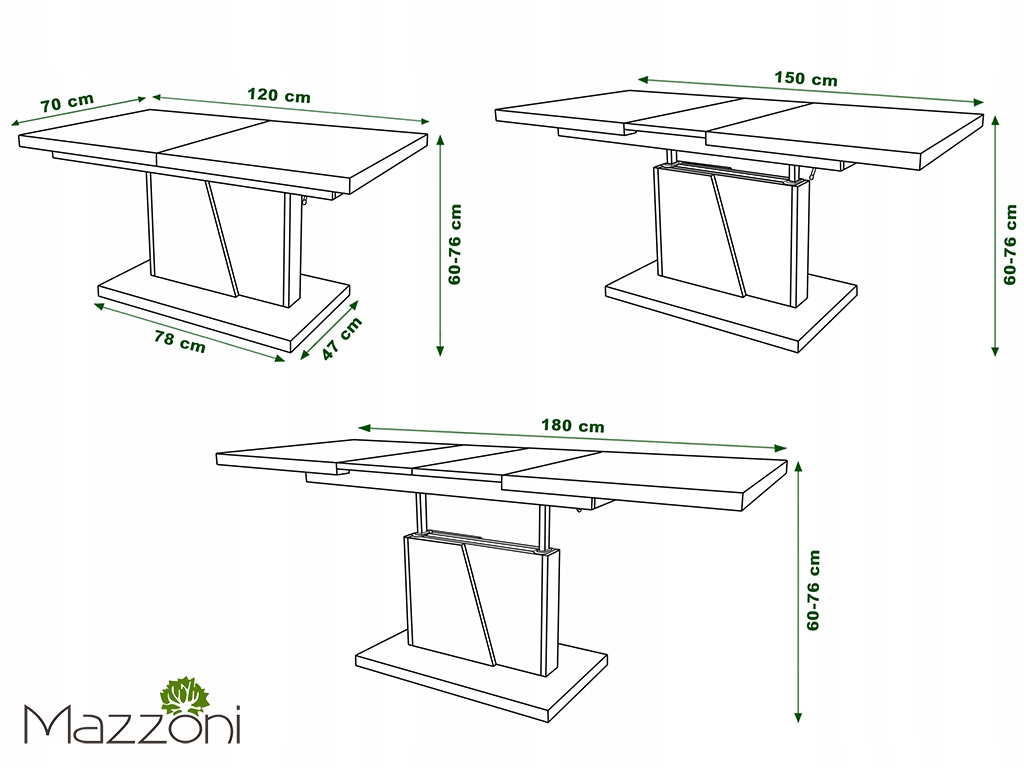 70 cm
120 cm
60-76 cm
78 cm
47 cm
150 cm
60-76 cm
180 cm
60-76 cm
Mazzoni