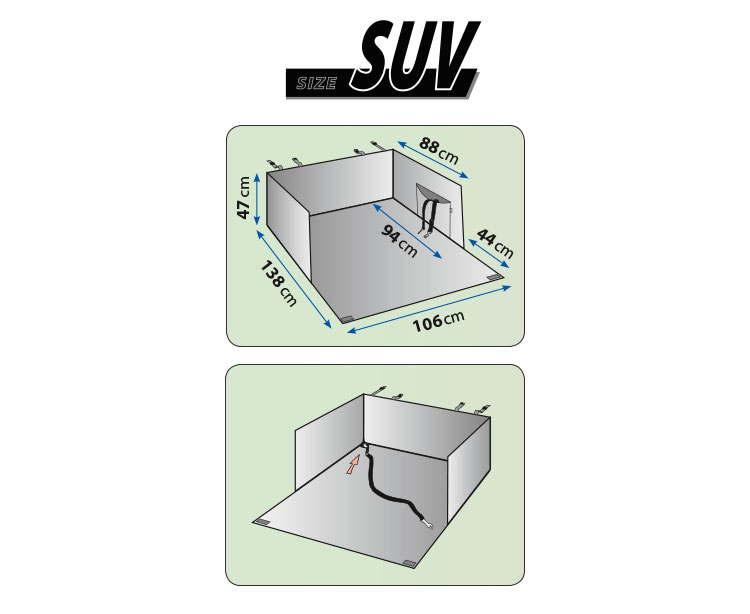 SIZE SUV

88 cm
47 cm
94 cm
44 cm
138 cm
106 cm