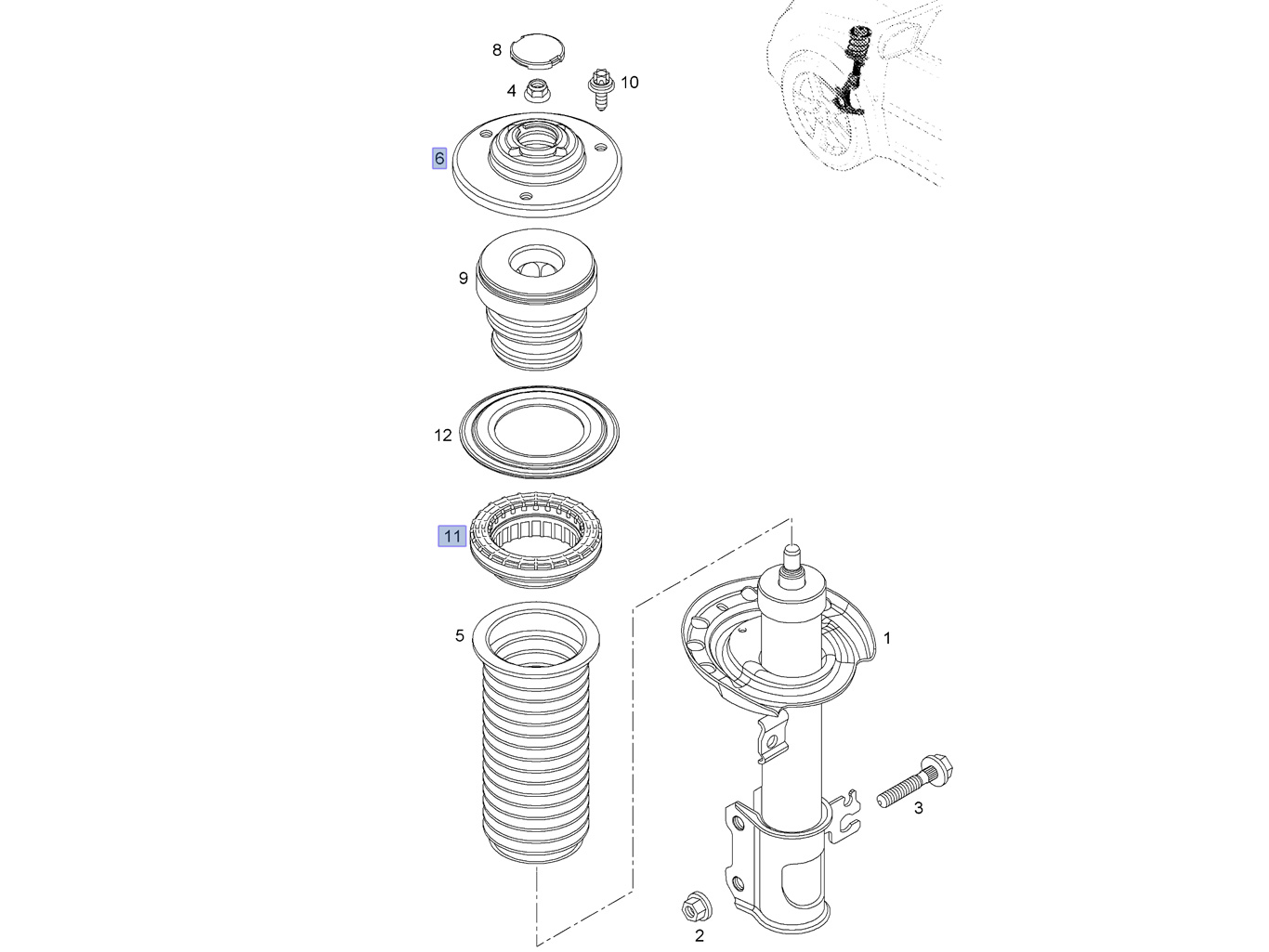 8
4
10
6
9
12
11
5
1
3
2