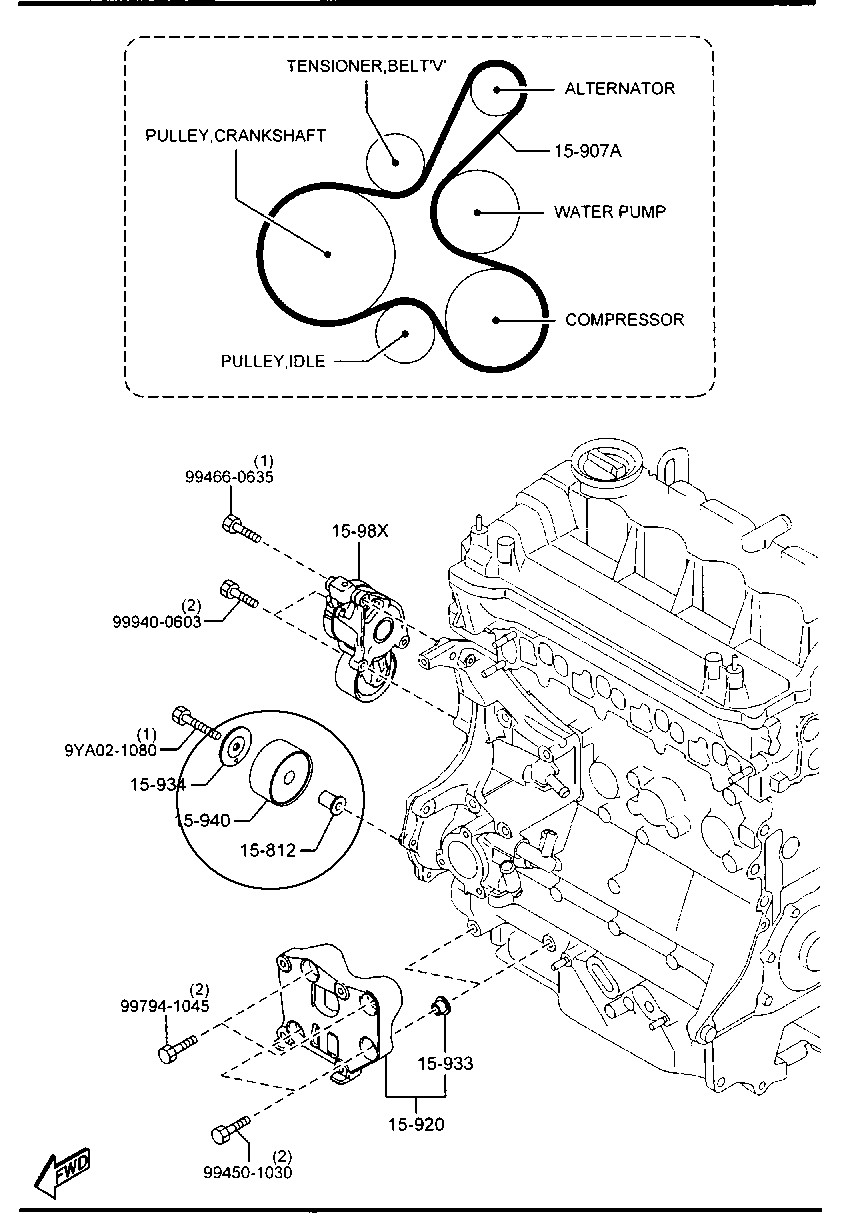 TENSIONER,BELT'V'
ALTERNATOR
PULLEY,CRANKSHAFT
15-907A
WATER PUMP
COMPRESSOR
PULLEY,IDLE

(1)
99466-0635
15-98X
(2)
99940-0603
(1)
9YA02-1080
15-934
15-940
15-812
(2)
99794-1045
15-933
15-920
(2)
99450-1030
FWD