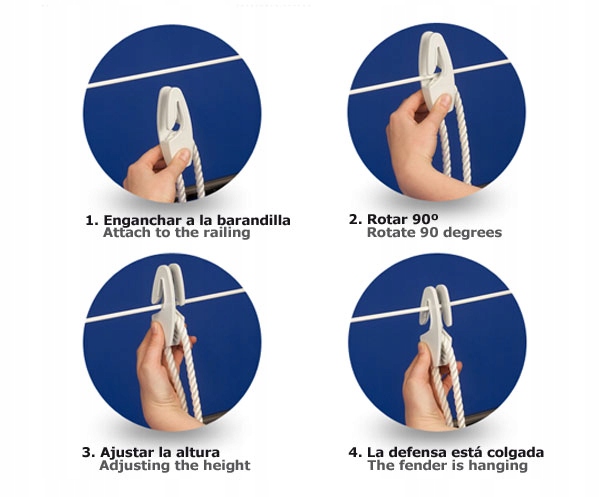 1. Enganchar a la barandilla
Attach to the railing

2. Rotar 90º
Rotate 90 degrees

3. Ajustar la altura
Adjusting the height

4. La defensa está colgada
The fender is hanging