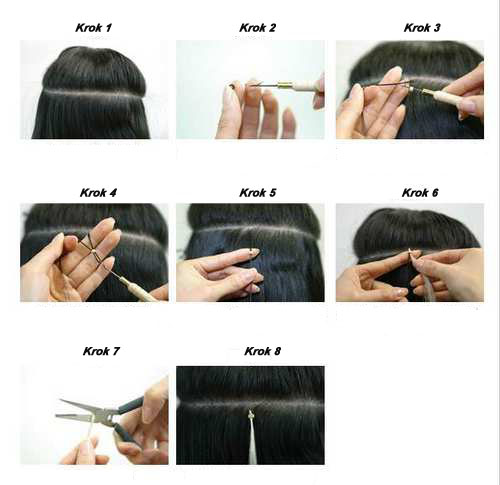 Krok 1

Krok 2

Krok 3

Krok 4

Krok 5

Krok 6

Krok 7

Krok 8