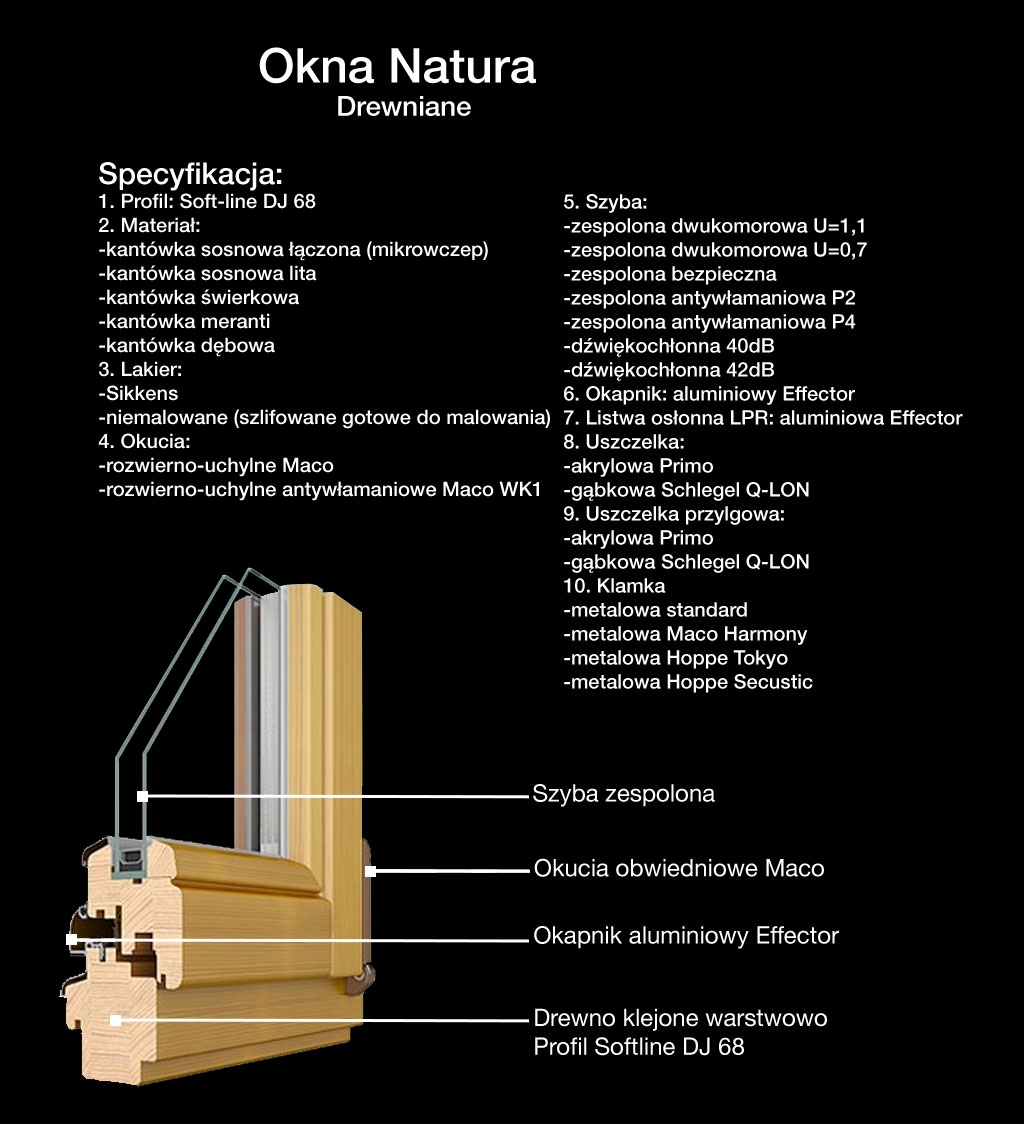 Okna Natura
Drewniane

Specyfikacja:
1. Profil: Soft-line DJ 68
2. Materiał:
-kantówka sosnowa łączona (mikrowczep)
-kantówka sosnowa lita
-kantówka świerkowa
-kantówka meranti
-kantówka dębowa
3. Lakier:
-Sikkens
-niemalowane (szlifowane gotowe do malowania)
4. Okucia:
-rozwierno-uchylne Maco
-rozwierno-uchylne antywłamaniowe Maco WK1

5. Szyba:
-zespolona dwukomorowa U=1,1
-zespolona dwukomorowa U=0,7
-zespolona bezpieczna
-zespolona antywłamaniowa P2
-zespolona antywłamaniowa P4
-dźwiękochłonna 40dB
-dźwiękochłonna 42dB
6. Okapnik: aluminiowy Effector
7. Listwa osłonna LPR: aluminiowa Effector
8. Uszczelka:
-akrylowa Primo
-gąbkowa Schlegel Q-LON
9. Uszczelka przylgowa:
-akrylowa Primo
-gąbkowa Schlegel Q-LON
10. Klamka
-metalowa standard
-metalowa Maco Harmony
-metalowa Hoppe Tokyo
-metalowa Hoppe Secustic

Szyba zespolona

Okucia obwiedniowe Maco

Okapnik aluminiowy Effector

Drewno klejone warstwowo
Profil Softline DJ 68