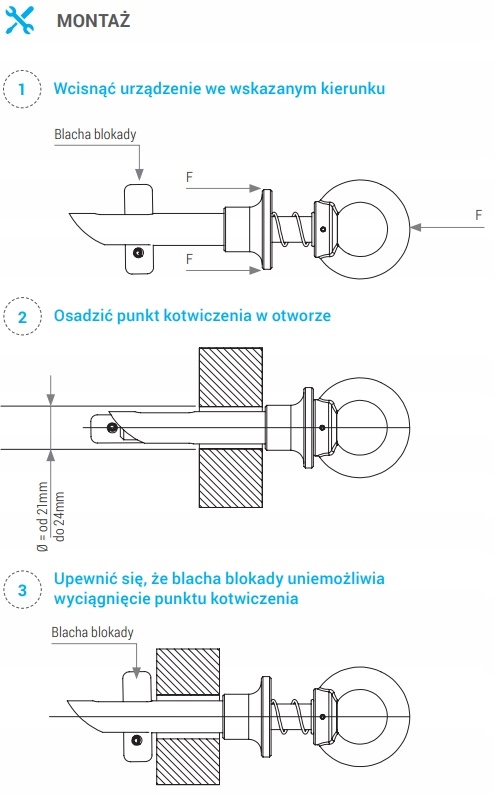 MONTAŻ

1 Wcisnąć urządzenie we wskazanym kierunku

Blacha blokady

F

F

F

2 Osadzić punkt kotwiczenia w otworze

Ø = od 21mm do 24mm

3 Upewnić się, że blacha blokady uniemożliwia wyciągnięcie punktu kotwiczenia

Blacha blokady