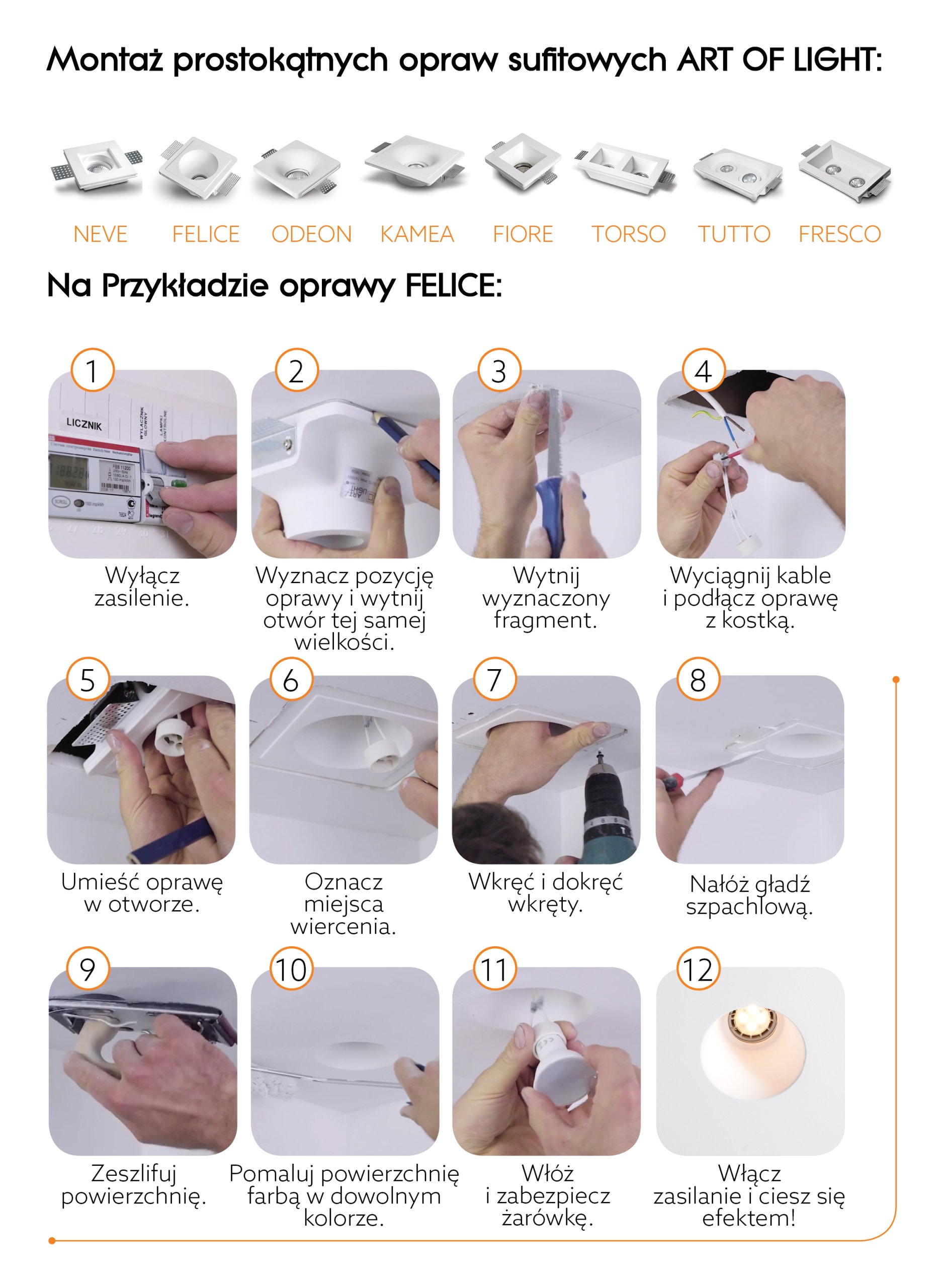 Montaż prostokątnych opraw sufitowych ART OF LIGHT:

NEVE FELICE ODEON KAMEA FIORE TORSO TUTTO FRESCO

Na Przykładzie oprawy FELICE:

1
LICZNIK
WYŁĄCZNIK GŁÓWNY
LAMPKI KONTROLNE
Wyłącz zasilenie.

2
Wyznacz pozycję oprawy i wytnij otwór tej samej wielkości.

3
Wytnij wyznaczony fragment.

4
Wyciągnij kable i podłącz oprawę z kostką.

5
Umieść oprawę w otworze.

6
Oznacz miejsca wiercenia.

7
Wkręć i dokręć wkręty.

8
Nałóż gładź szpachlową.

9
Zeszlifuj powierzchnię.

10
Pomaluj powierzchnię farbą w dowolnym kolorze.

11
Włóż i zabezpiecz żarówkę.

12
Włącz zasilanie i ciesz się efektem!