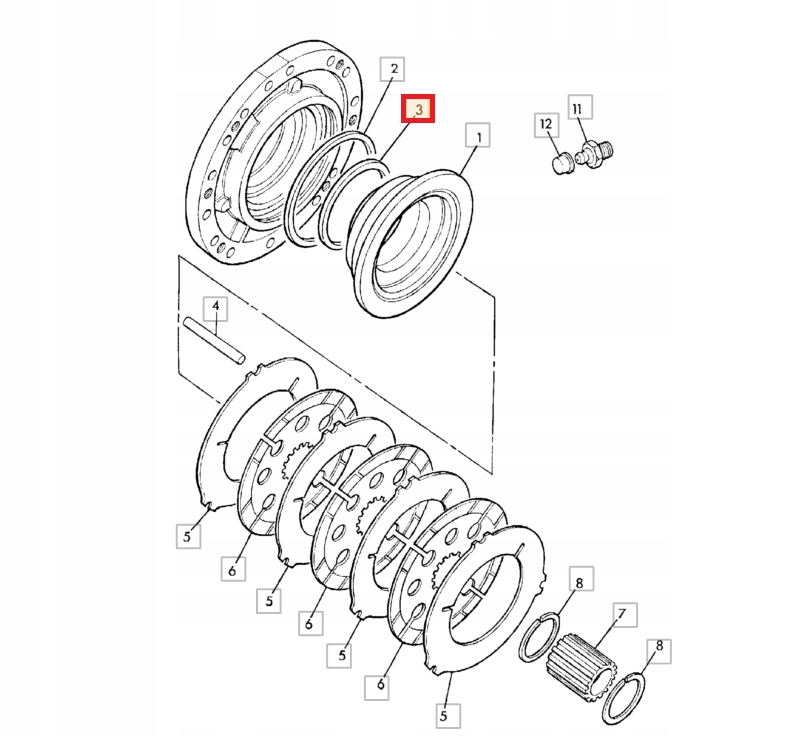 2
3
1
12
11
4
5
6
5
6
5
6
5
8
7
8