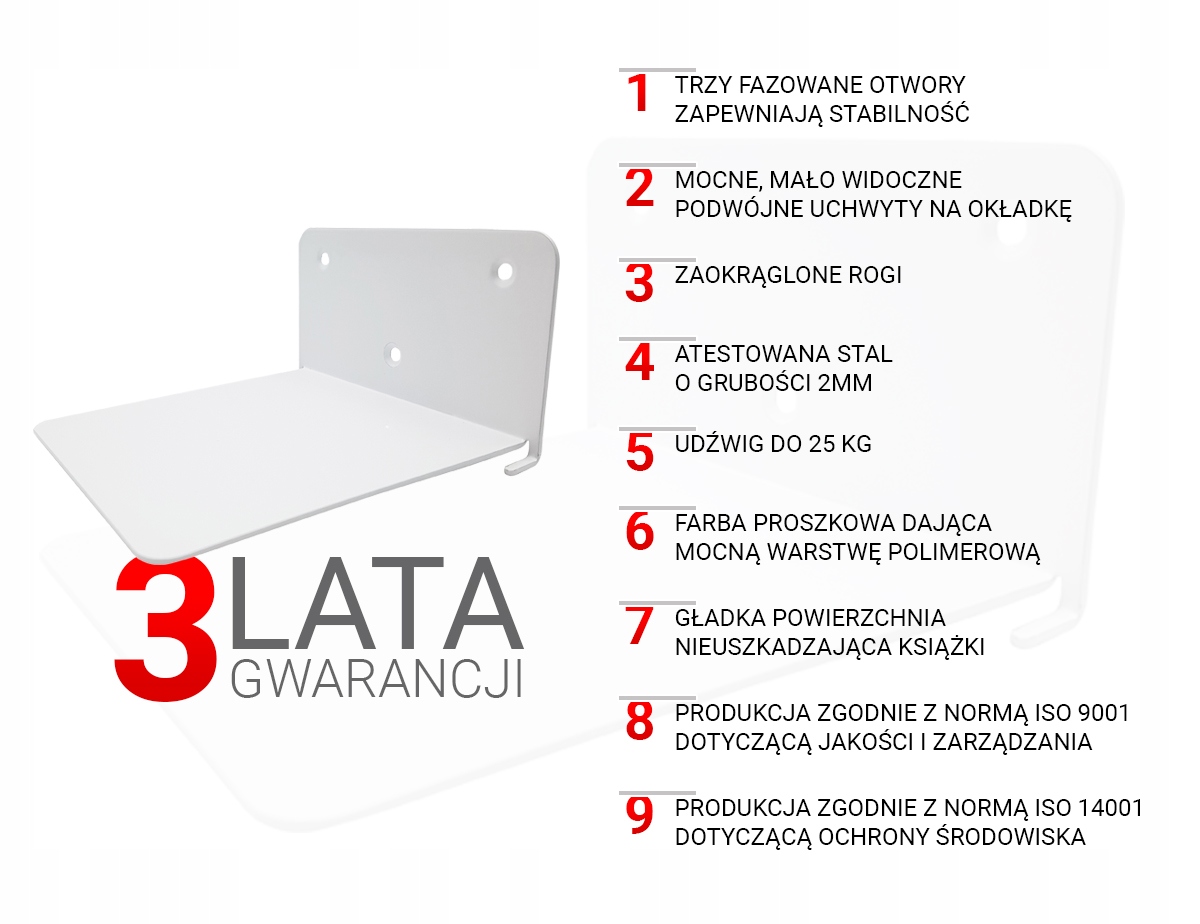 3 LATA GWARANCJI

1 TRZY FAZOWANE OTWORY ZAPEWNIAJĄ STABILNOŚĆ

2 MOCNE, MAŁO WIDOCZNE PODWÓJNE UCHWYTY NA OKŁADKĘ

3 ZAOKRĄGLONE ROGI

4 ATESTOWANA STAL O GRUBOŚCI 2MM

5 UDŹWIG DO 25 KG

6 FARBA PROSZKOWA DAJĄCA MOCNĄ WARSTWĘ POLIMEROWĄ

7 GŁADKA POWIERZCHNIA NIEUSZKADZAJĄCA KSIĄŻKI

8 PRODUKCJA ZGODNIE Z NORMĄ ISO 9001 DOTYCZĄCĄ JAKOŚCI I ZARZĄDZANIA

9 PRODUKCJA ZGODNIE Z NORMĄ ISO 14001 DOTYCZĄCĄ OCHRONY ŚRODOWISKA