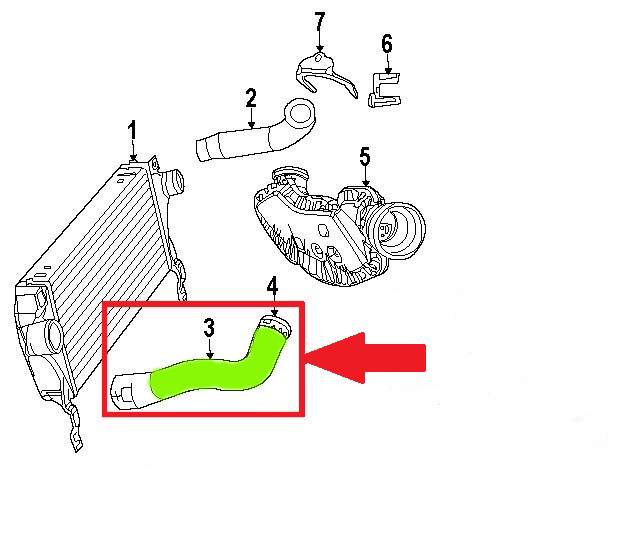 7
6
2
1
5
4
3