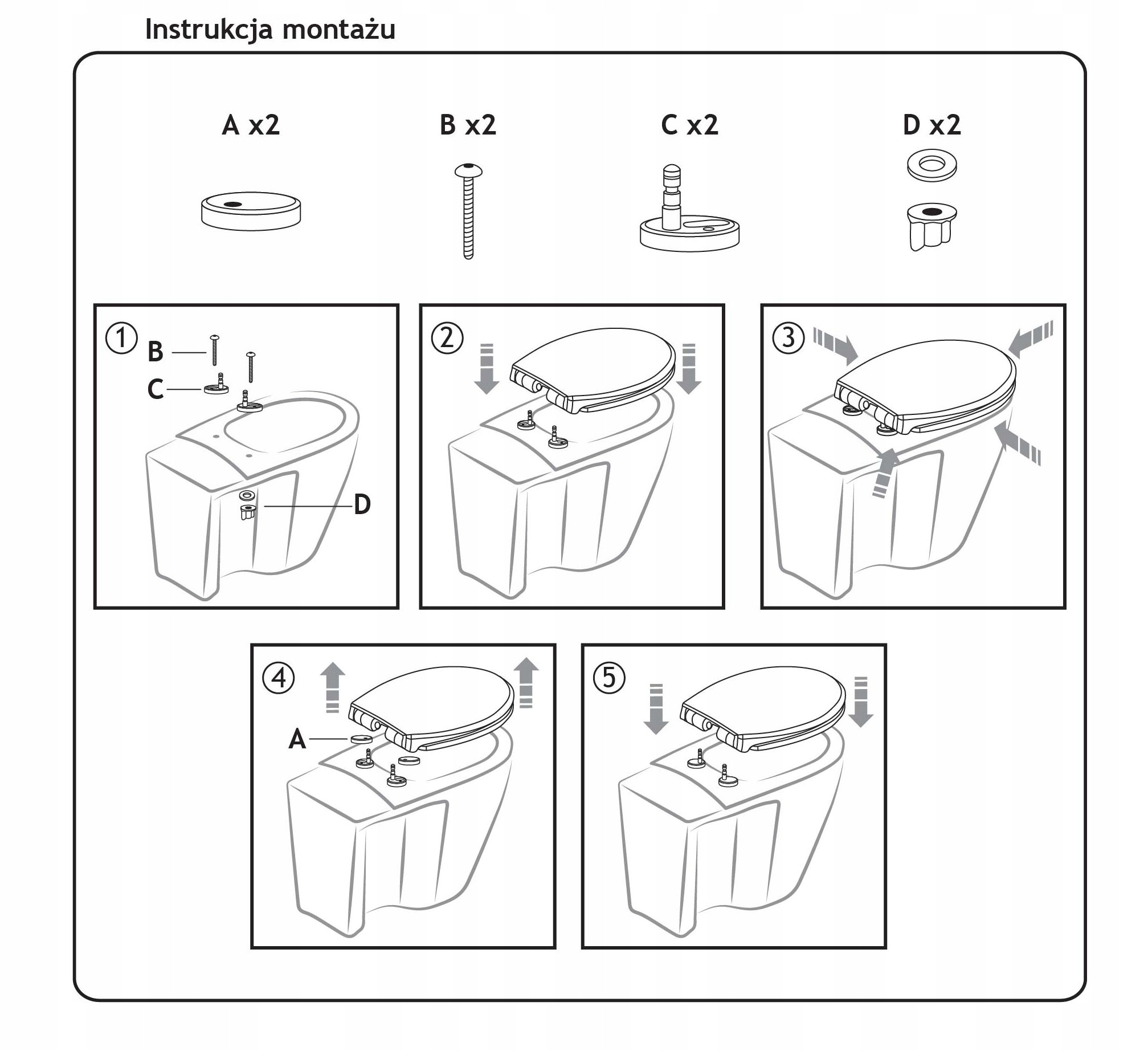 Instrukcja montażu

A x2

B x2

C x2

D x2

① B C D

②

③

④ A

⑤