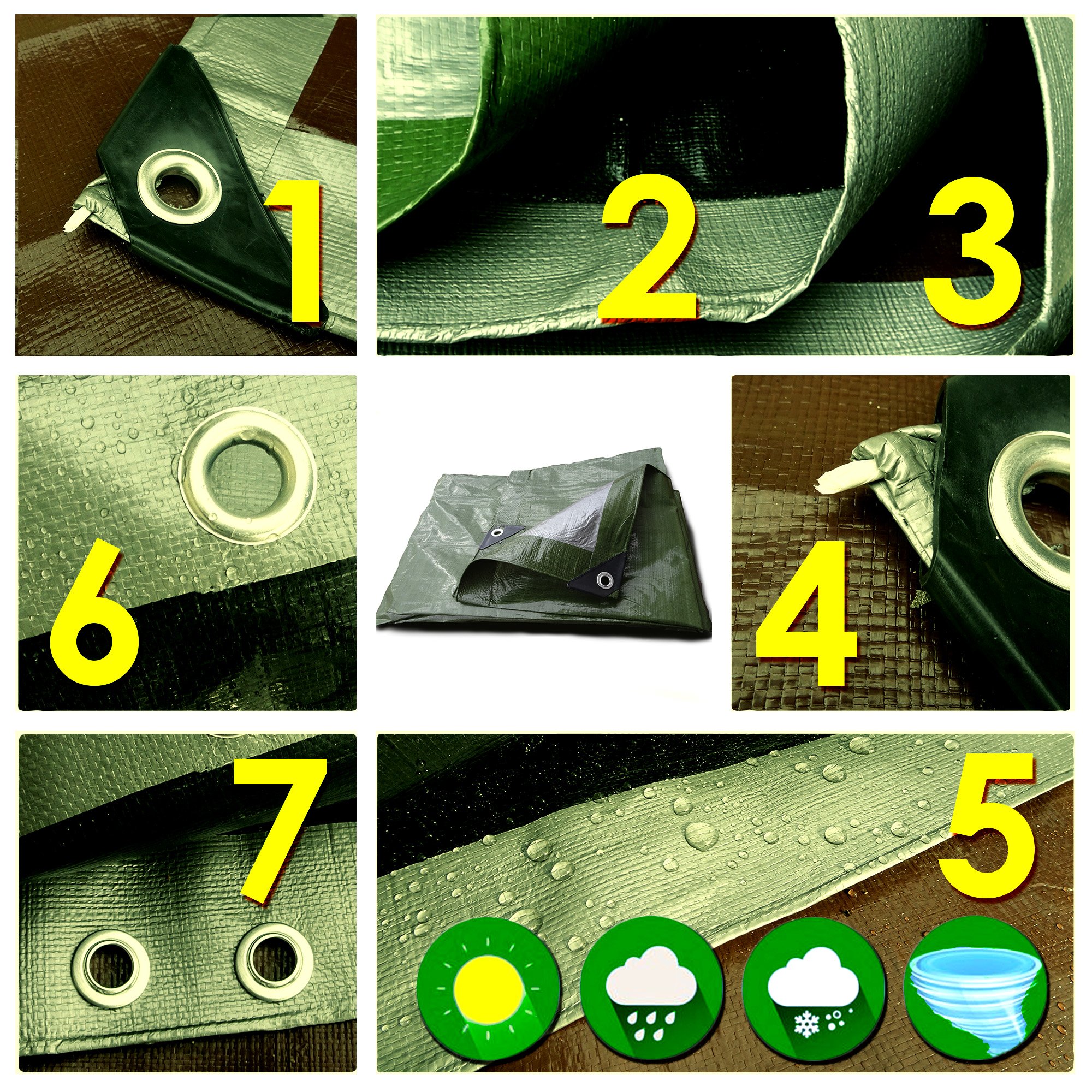 1

2

3

6

4

7

5