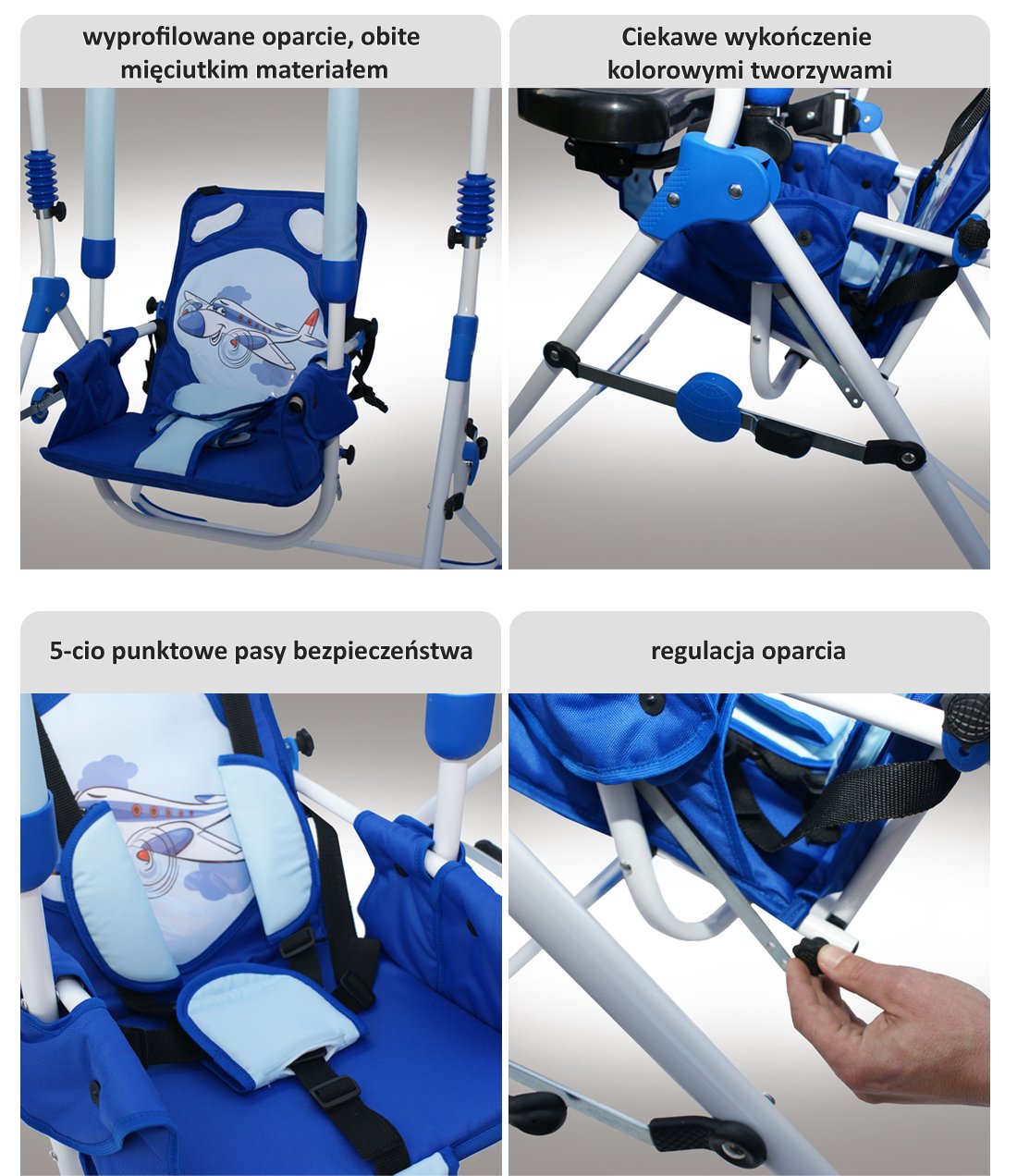 wyprofilowane oparcie, obite mięciutkim materiałem

Ciekawe wykończenie kolorowymi tworzywami

5-cio punktowe pasy bezpieczeństwa

regulacja oparcia