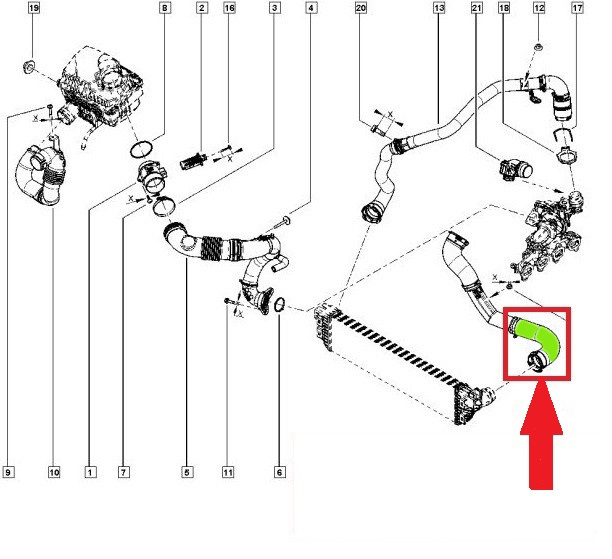 19
8
2
16
3
4
20
13
21
18
12
17
X
X
X
X
X
X
9
10
1
7
5
11
6