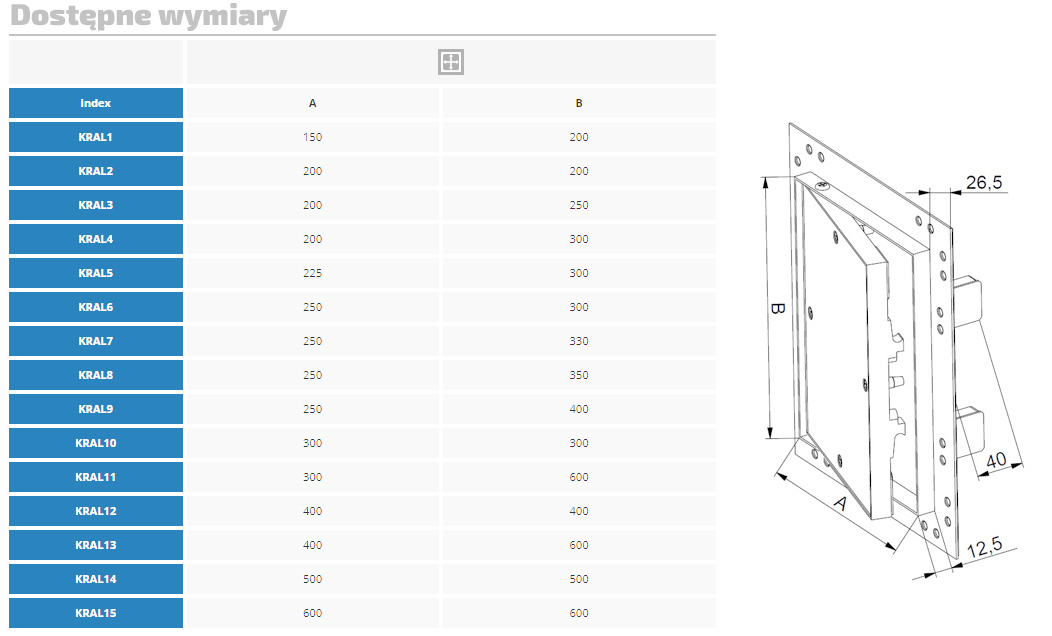 Dostępne wymiary

| Index | A | B |
|---|---|---|
| KRAL1 | 150 | 200 |
| KRAL2 | 200 | 200 |
| KRAL3 | 200 | 250 |
| KRAL4 | 200 | 300 |
| KRAL5 | 225 | 300 |
| KRAL6 | 250 | 300 |
| KRAL7 | 250 | 330 |
| KRAL8 | 250 | 350 |
| KRAL9 | 250 | 400 |
| KRAL10 | 300 | 300 |
| KRAL11 | 300 | 600 |
| KRAL12 | 400 | 400 |
| KRAL13 | 400 | 600 |
| KRAL14 | 500 | 500 |
| KRAL15 | 600 | 600 |

26,5
B
40
A
12,5