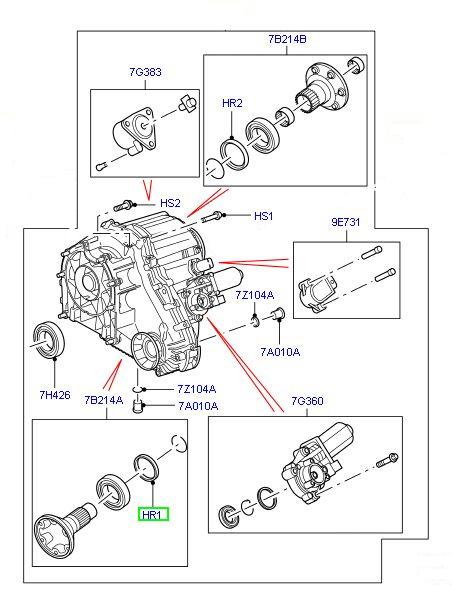 7B214B

7G383

HR2

HS2

HS1

9E731

7Z104A

7A010A

7H426

7B214A

7Z104A

7A010A

7G360

HR1