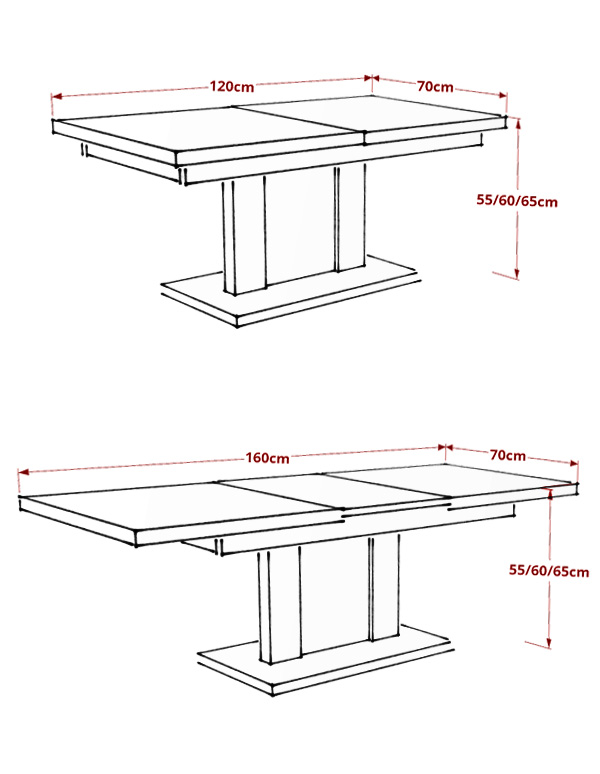 120cm
70cm
55/60/65cm

160cm
70cm
55/60/65cm