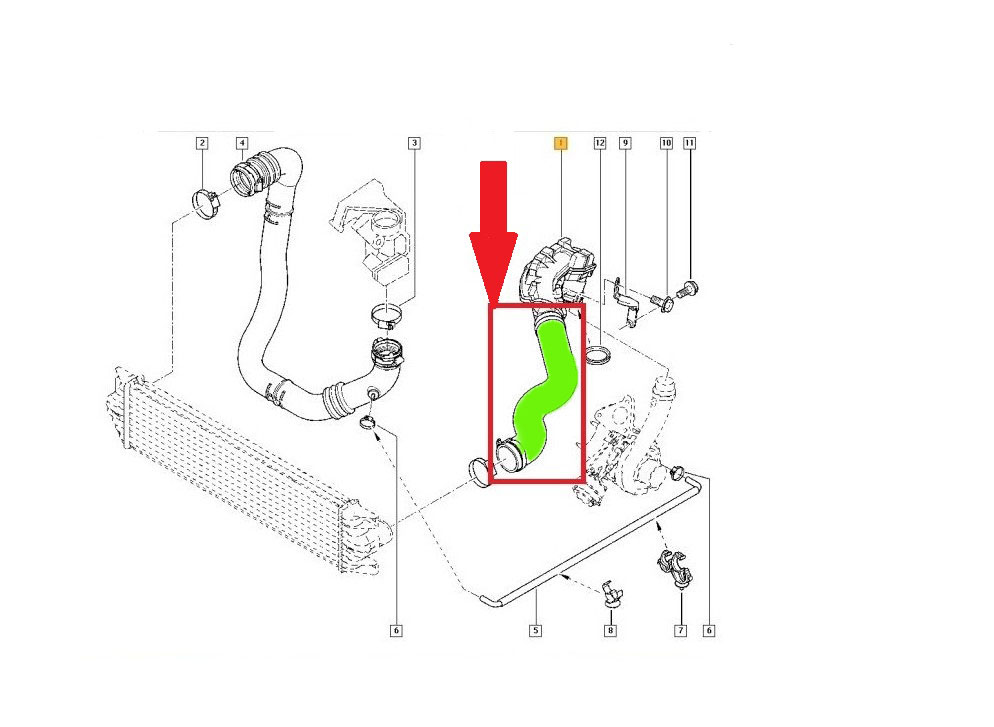 2
4
3
1
12
9
10
11
6
5
8
7
6