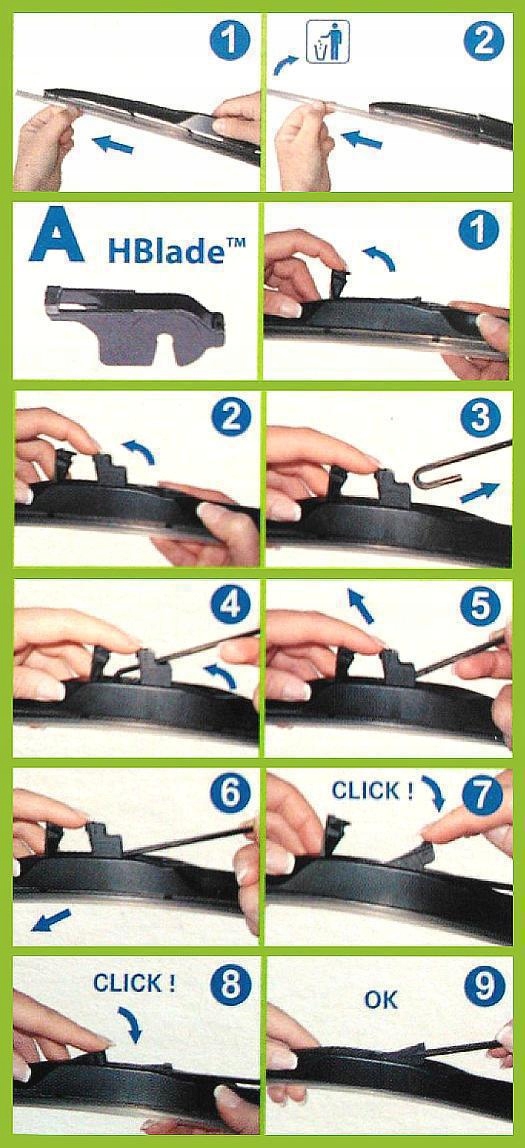 1

2

A HBlade™

1

2

3

4

5

6

CLICK ! 7

CLICK ! 8

OK 9