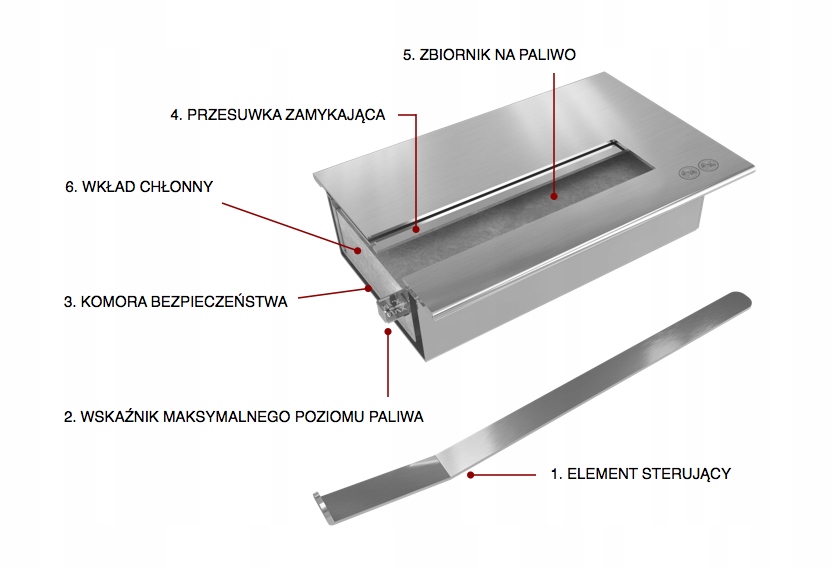 5. ZBIORNIK NA PALIWO

4. PRZESUWKA ZAMYKAJĄCA

6. WKŁAD CHŁONNY

3. KOMORA BEZPIECZEŃSTWA

2. WSKAŹNIK MAKSYMALNEGO POZIOMU PALIWA

1. ELEMENT STERUJĄCY