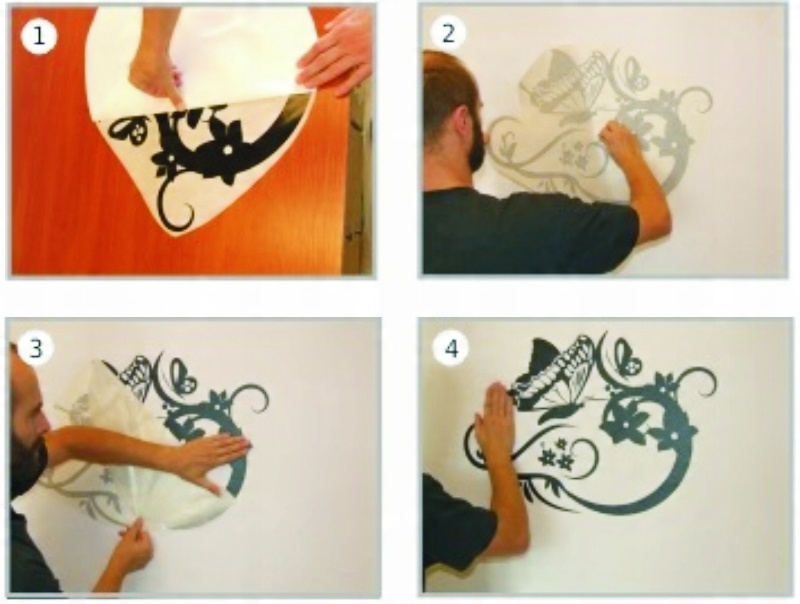 1

2

3

4