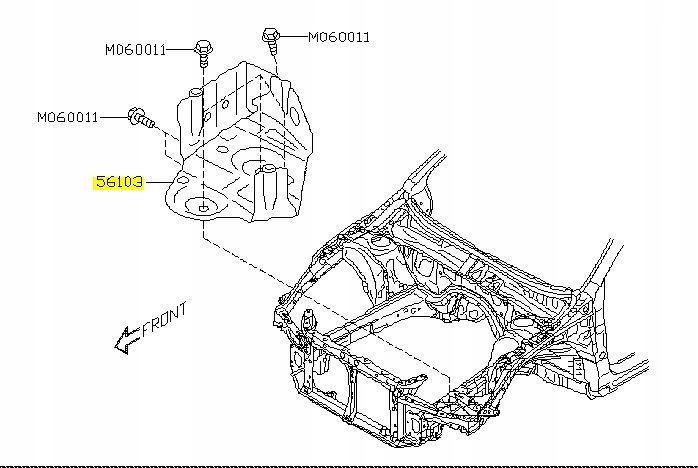 M060011

M060011

M060011

56103

FRONT